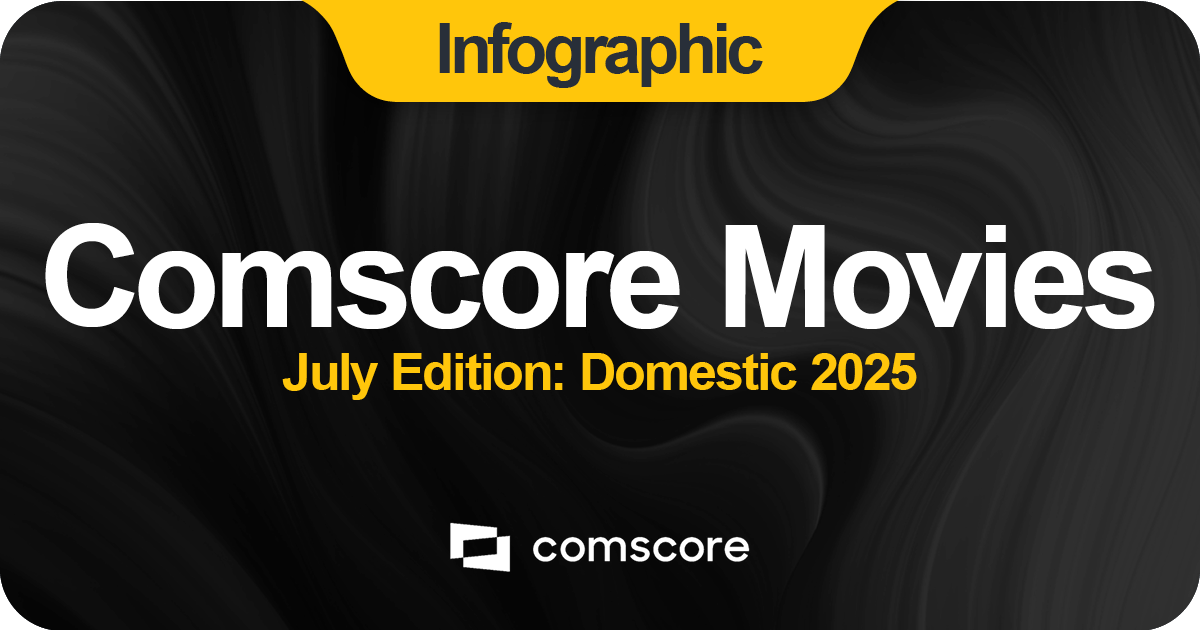 Infographic

Comscore Movies

July Edition: Domestic 2025

comscore